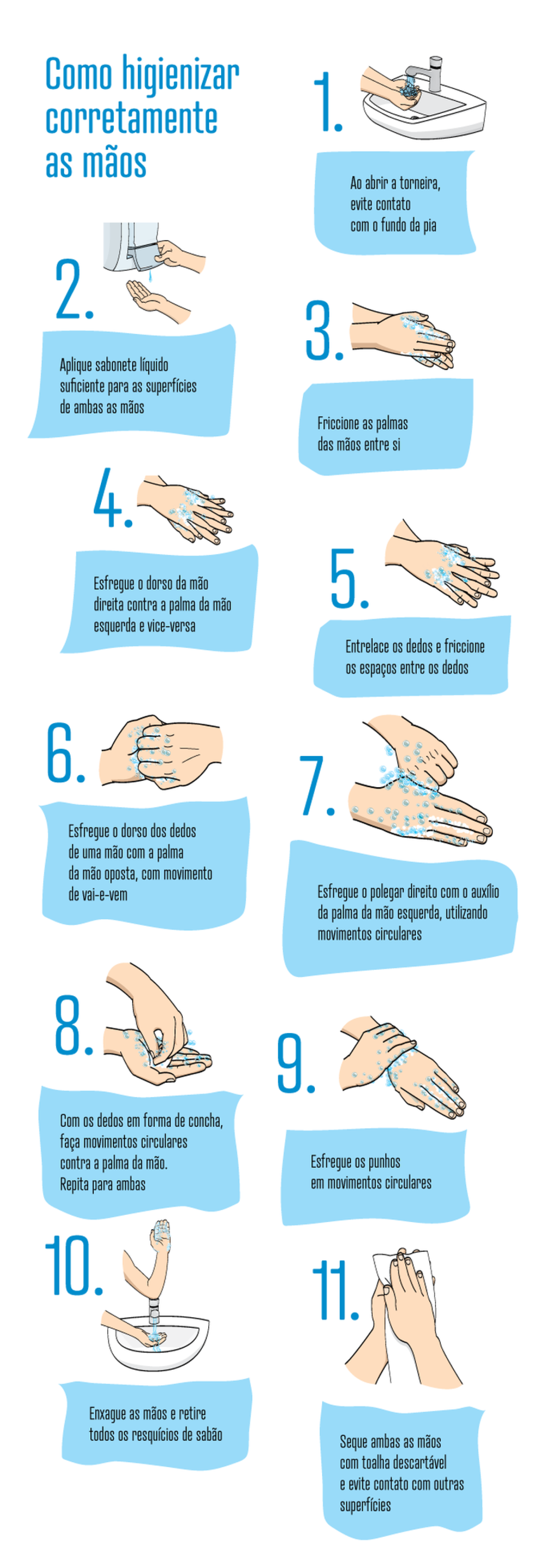 Como higienizar corretamente as mãos

1.

Ao abrir a torneira, evite contato com o fundo da pia

2.

Aplique sabonete líquido suficiente para as superfícies de ambas as mãos

3.

Friccione as palmas das mãos entre si

4.

Esfregue o dorso da mão direita contra a palma da mão esquerda e vice-versa

5.

Entrelace os dedos e friccione os espaços entre os dedos

6.

Esfregue o dorso dos dedos de uma mão com a palma da mão oposta, com movimento de vai-e-vem

7.

Esfregue o polegar direito com o auxílio da palma da mão esquerda, utilizando movimentos circulares

8.

Com os dedos em forma de concha, faça movimentos circulares contra a palma da mão. Repita para ambas

9.

Esfregue os punhos em movimentos circulares

10.

Enxague as mãos e retire todos os resquícios de sabão

11.

Seque ambas as mãos com toalha descartável e evite contato com outras superfícies